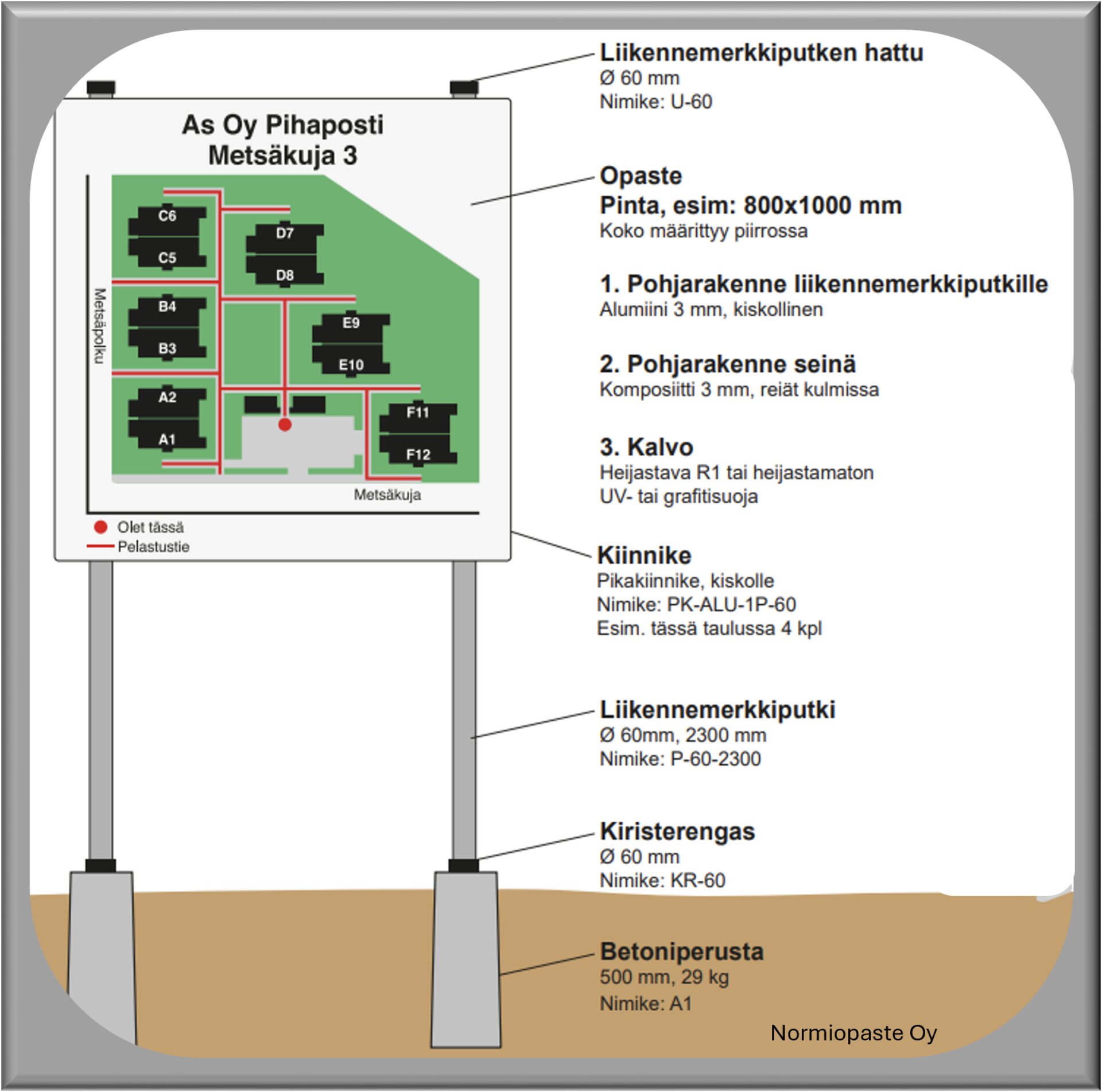 As Oy Pihaposti
Metsäkuja 3

C6
C5
D7
D8
B4
B3
E9
E10
A2
A1
F11
F12

Metsäpolku
Metsäkuja

Olet tässä
Pelastustie

Liikennemerkkiputken hattu
Ø 60 mm
Nimike: U-60

Opaste
Pinta, esim: 800x1000 mm
Koko määrittyy piirrossa

1. Pohjarakenne liikennemerkkiputkille
Alumiini 3 mm, kiskollinen

2. Pohjarakenne seinä
Komposiitti 3 mm, reiät kulmissa

3. Kalvo
Heijastava R1 tai heijastamaton
UV- tai grafitisuoja

Kiinnike
Pikakiinnike, kiskolle
Nimike: PK-ALU-1P-60
Esim. tässä taulussa 4 kpl

Liikennemerkkiputki
Ø 60mm, 2300 mm
Nimike: P-60-2300

Kiristerengas
Ø 60 mm
Nimike: KR-60

Betoniperusta
500 mm, 29 kg
Nimike: A1

Normiopaste Oy